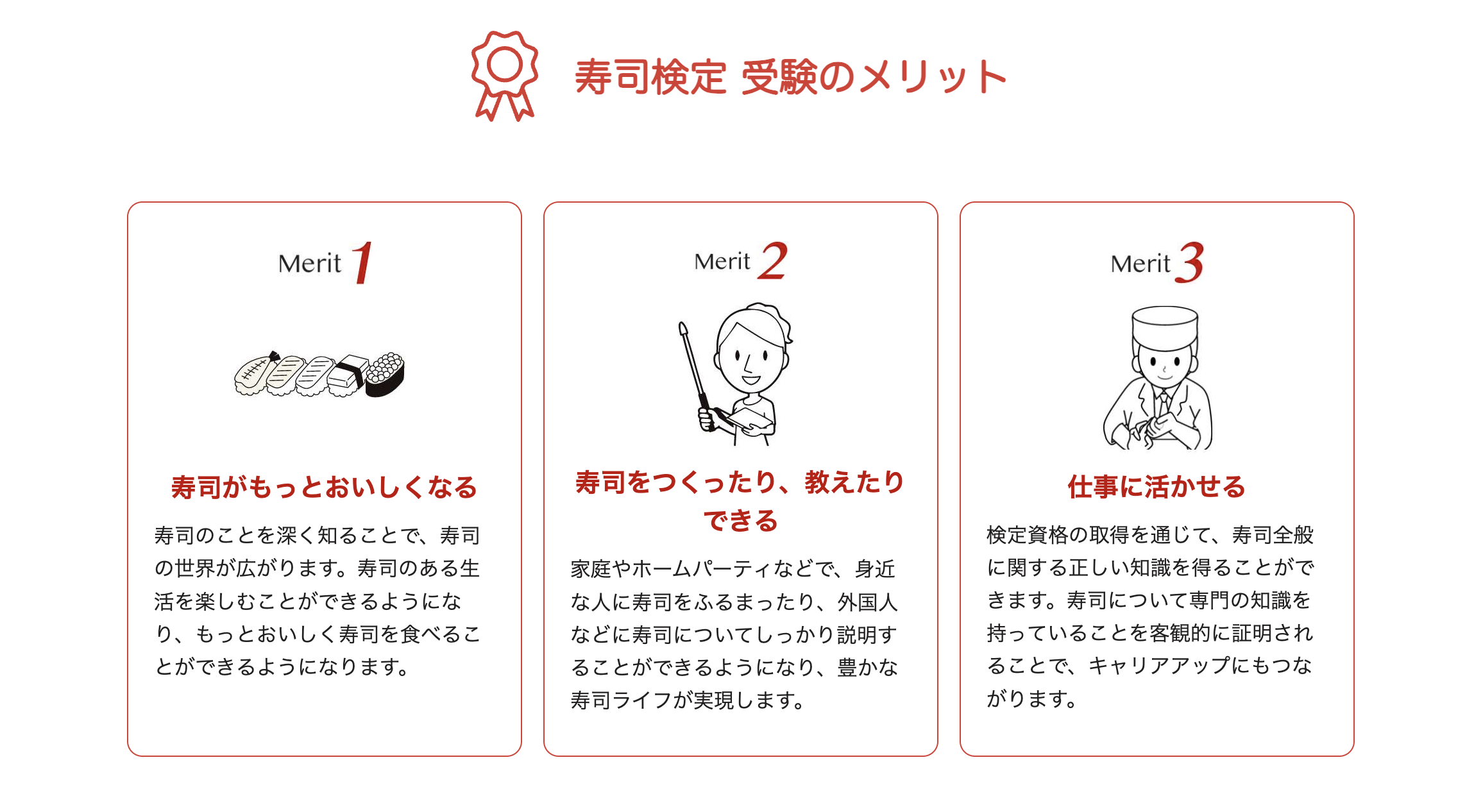 寿司検定 受験のメリット

Merit 1

寿司がもっとおいしくなる

寿司のことを深く知ることで、寿司の世界が広がります。寿司のある生活を楽しむことができるようになり、もっとおいしく寿司を食べることができるようになります。

Merit 2

寿司をつくったり、教えたりできる

家庭やホームパーティなどで、身近な人に寿司をふるまったり、外国人などに寿司についてしっかり説明することができるようになり、豊かな寿司ライフが実現します。

Merit 3

仕事に活かせる

検定資格の取得を通じて、寿司全般に関する正しい知識を得ることができます。寿司について専門の知識を持っていることを客観的に証明されることで、キャリアアップにもつながります。